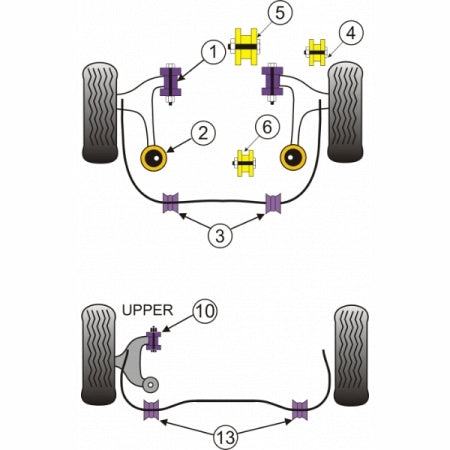 5
4
1
2
6
3
UPPER
10
13